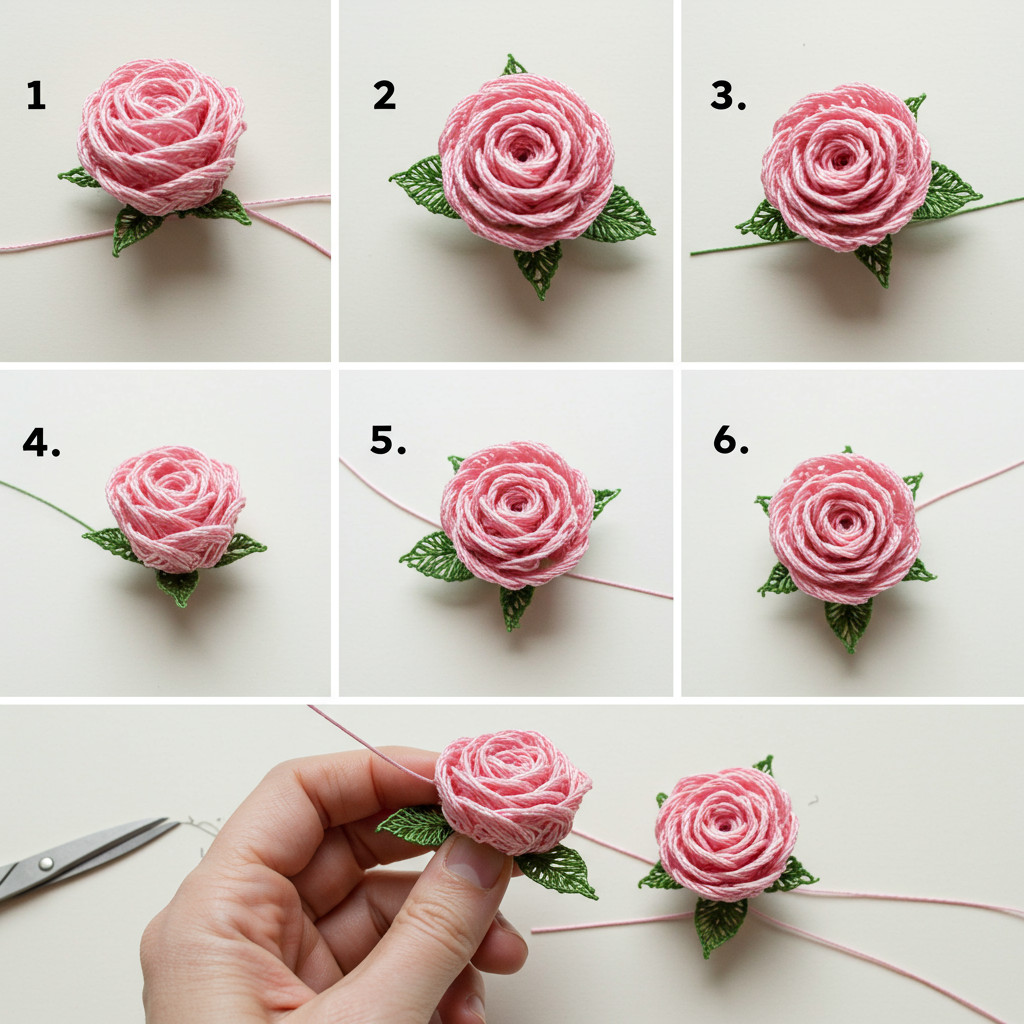 1

2

3.

4.

5.

6.